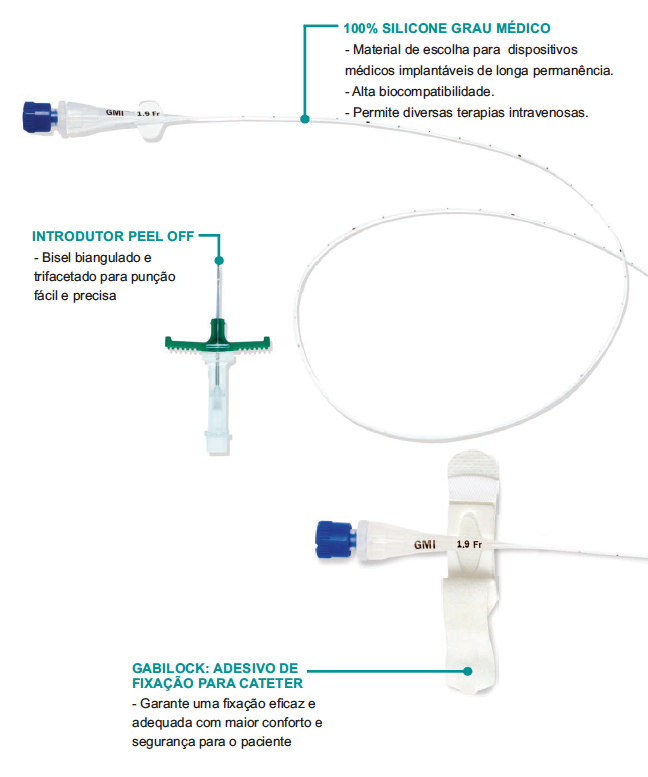 100% SILICONE GRAU MÉDICO
- Material de escolha para dispositivos médicos implantáveis de longa permanência.
- Alta biocompatibilidade.
- Permite diversas terapias intravenosas.

GMI 1.9 Fr

INTRODUTOR PEEL OFF
- Bisel biangulado e trifacetado para punção fácil e precisa

GMI 1.9 Fr

GABILOCK: ADESIVO DE FIXAÇÃO PARA CATETER
- Garante uma fixação eficaz e adequada com maior conforto e segurança para o paciente